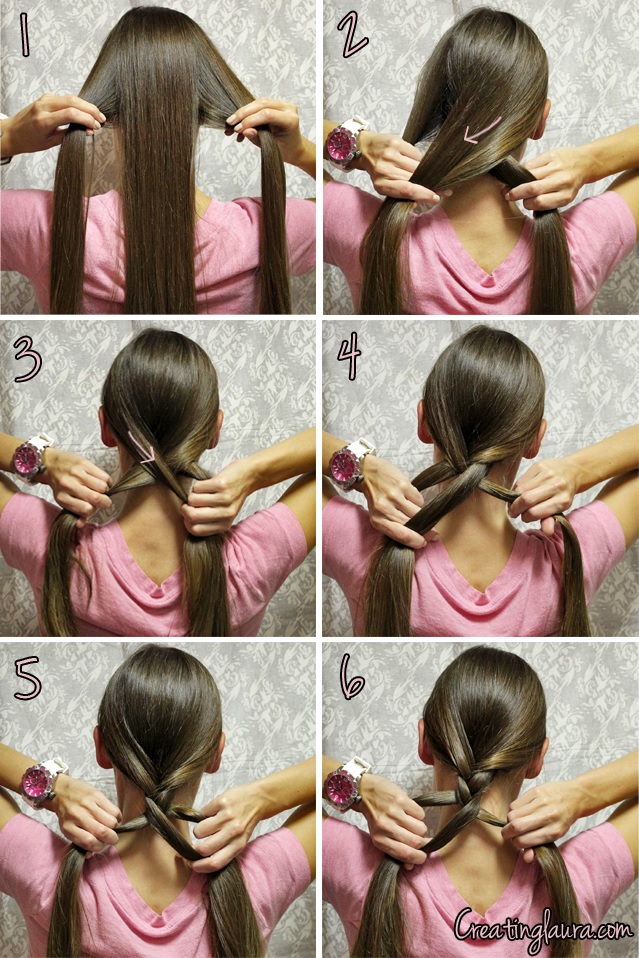 1

2

3

4

5

6

Creatinglaura.com